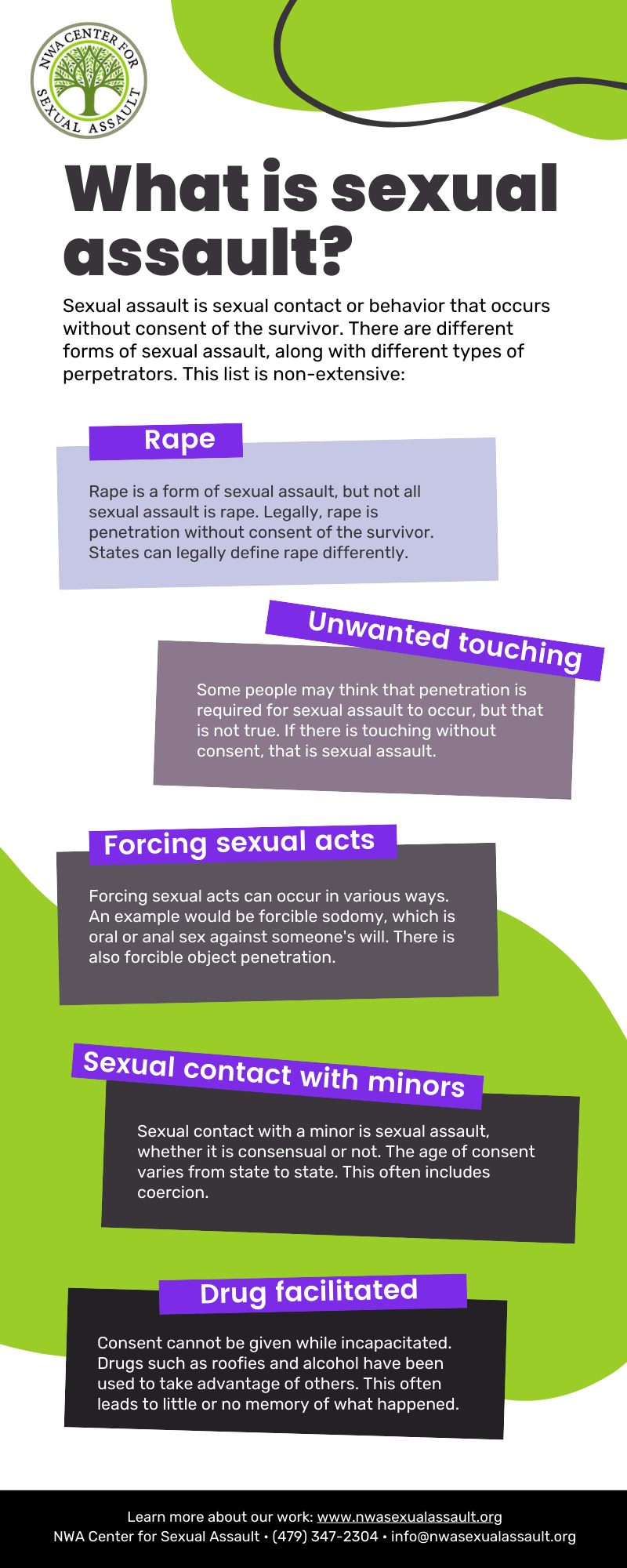 NWA CENTER FOR SEXUAL ASSAULT

What is sexual assault?

Sexual assault is sexual contact or behavior that occurs without consent of the survivor. There are different forms of sexual assault, along with different types of perpetrators. This list is non-extensive:

Rape

Rape is a form of sexual assault, but not all sexual assault is rape. Legally, rape is penetration without consent of the survivor. States can legally define rape differently.

Unwanted touching

Some people may think that penetration is required for sexual assault to occur, but that is not true. If there is touching without consent, that is sexual assault.

Forcing sexual acts

Forcing sexual acts can occur in various ways. An example would be forcible sodomy, which is oral or anal sex against someone's will. There is also forcible object penetration.

Sexual contact with minors

Sexual contact with a minor is sexual assault, whether it is consensual or not. The age of consent varies from state to state. This often includes coercion.

Drug facilitated

Consent cannot be given while incapacitated. Drugs such as roofies and alcohol have been used to take advantage of others. This often leads to little or no memory of what happened.

Learn more about our work: www.nwasexualassault.org
NWA Center for Sexual Assault • (479) 347-2304 • info@nwasexualassault.org